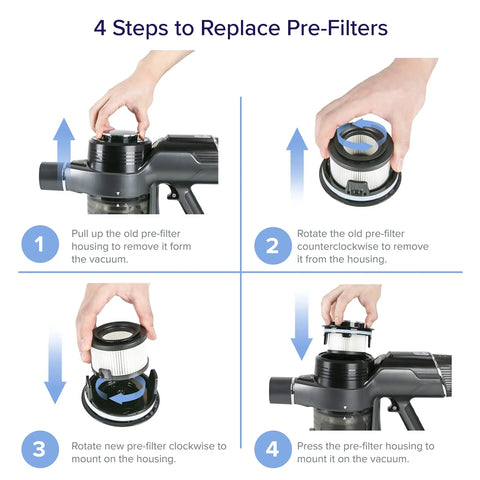 4 Steps to Replace Pre-Filters

1 Pull up the old pre-filter housing to remove it form the vacuum.

2 Rotate the old pre-filter counterclockwise to remove it from the housing.

3 Rotate new pre-filter clockwise to mount on the housing.

4 Press the pre-filter housing to mount it on the vacuum.