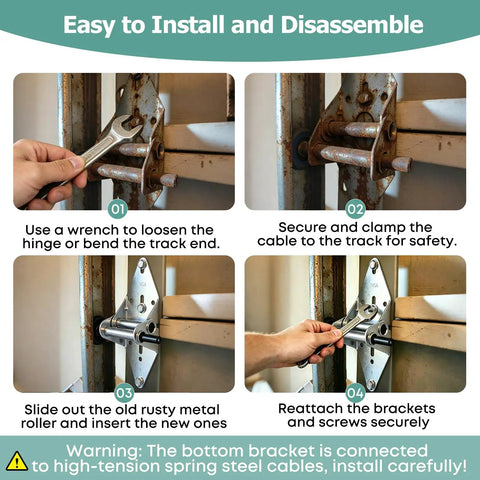 Easy to Install and Disassemble

01
Use a wrench to loosen the hinge or bend the track end.

02
Secure and clamp the cable to the track for safety.

03
Slide out the old rusty metal roller and insert the new ones

04
Reattach the brackets and screws securely

Warning: The bottom bracket is connected to high-tension spring steel cables, install carefully!