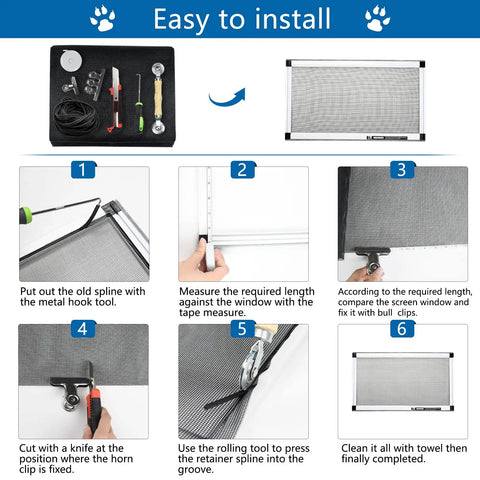 Easy to install

1

Put out the old spline with the metal hook tool.

2

Measure the required length against the window with the tape measure.

3

According to the required length, compare the screen window and fix it with bull  clips.

4

Cut with a knife at the position where the horn clip is fixed.

5

Use the rolling tool to press the retainer spline into the groove.

6

Clean it all with towel then finally completed.