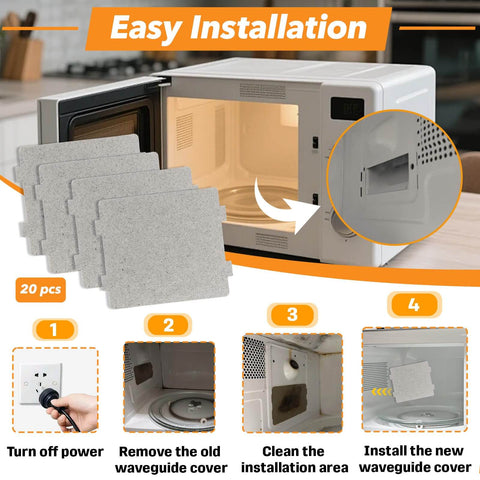 Easy Installation

20 pcs

1
Turn off power

2
Remove the old waveguide cover

3
Clean the installation area

4
Install the new waveguide cover