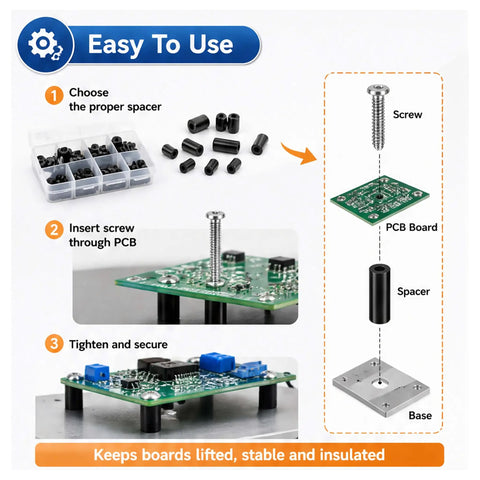 Easy To Use

1 Choose the proper spacer

2 Insert screw through PCB

3 Tighten and secure

Screw

PCB Board

Spacer

Base

Keeps boards lifted, stable and insulated