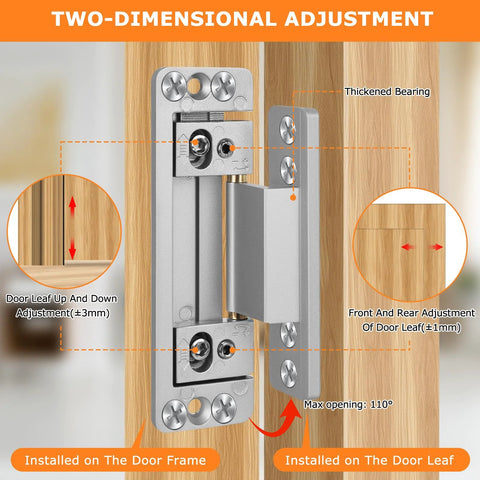 TWO-DIMENSIONAL ADJUSTMENT

Thickened Bearing

Door Leaf Up And Down Adjustment(±3mm)

Front And Rear Adjustment Of Door Leaf(±1mm)

Max opening: 110°

Installed on The Door Frame

Installed on The Door Leaf