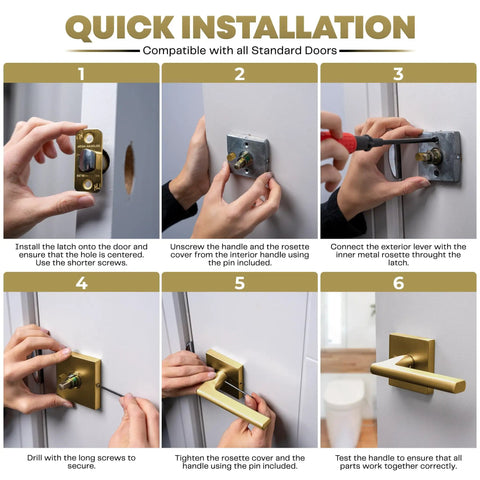 QUICK INSTALLATION

Compatible with all Standard Doors

1

Install the latch onto the door and ensure that the hole is centered. Use the shorter screws.

2

Unscrew the handle and the rosette cover from the interior handle using the pin included.

3

Connect the exterior lever with the inner metal rosette throught the latch.

4

Drill with the long screws to secure.

5

Tighten the rosette cover and the handle using the pin included.

6

Test the handle to ensure that all parts work together correctly.