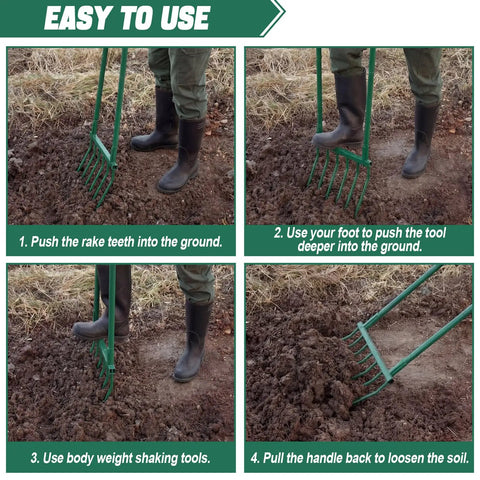 EASY TO USE

1. Push the rake teeth into the ground.

2. Use your foot to push the tool deeper into the ground.

3. Use body weight shaking tools.

4. Pull the handle back to loosen the soil.