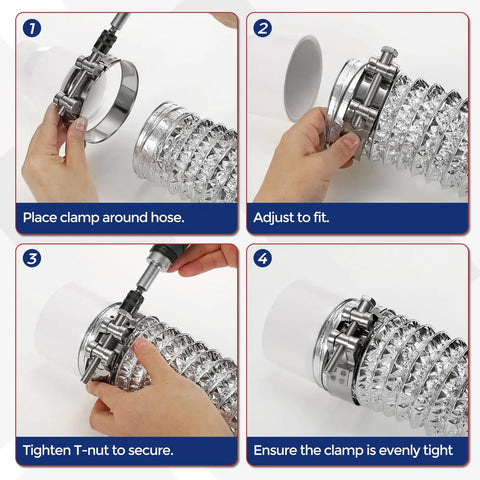 1

Place clamp around hose.

2

Adjust to fit.

3

Tighten T-nut to secure.

4

Ensure the clamp is evenly tight