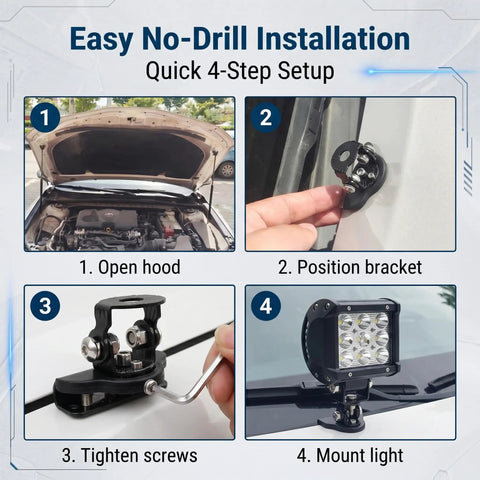 Easy No-Drill Installation
Quick 4-Step Setup

1

1. Open hood

2

2. Position bracket

3

3. Tighten screws

4

4. Mount light