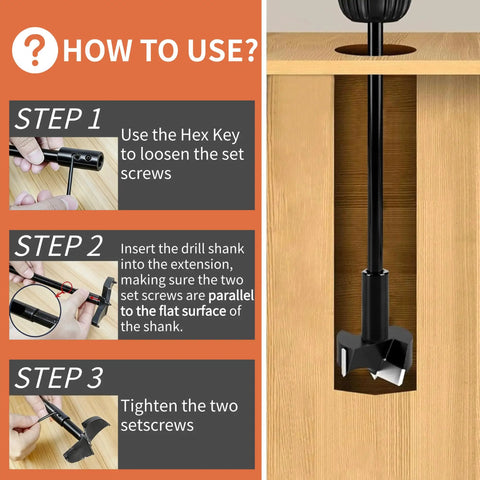 ? HOW TO USE?

STEP 1

Use the Hex Key to loosen the set screws

STEP 2

Insert the drill shank into the extension, making sure the two set screws are parallel to the flat surface of the shank.

STEP 3

Tighten the two setscrews