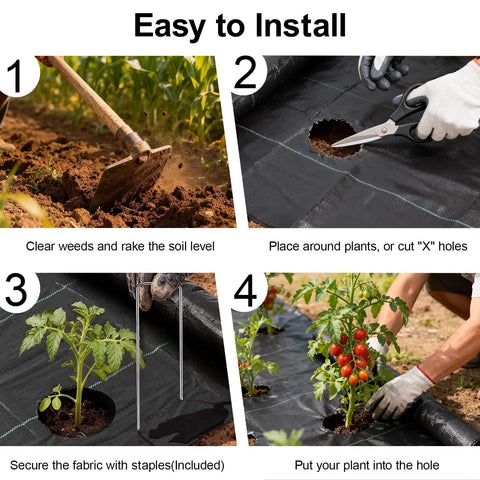 Easy to Install

1

Clear weeds and rake the soil level

2

Place around plants, or cut "X" holes

3

Secure the fabric with staples(Included)

4

Put your plant into the hole