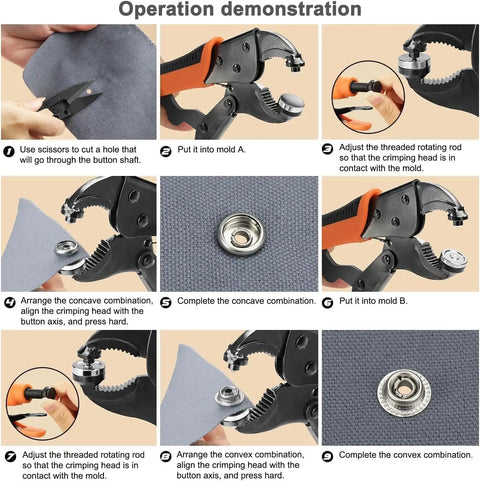 Operation demonstration

1 Use scissors to cut a hole that will go through the button shaft.

2 Put it into mold A.

3 Adjust the threaded rotating rod so that the crimping head is in contact with the mold.

4 Arrange the concave combination, align the crimping head with the button axis, and press hard.

5 Complete the concave combination.

6 Put it into mold B.

7 Adjust the threaded rotating rod so that the crimping head is in contact with the mold.

8 Arrange the convex combination, align the crimping head with the button axis, and press hard.

9 Complete the convex combination.