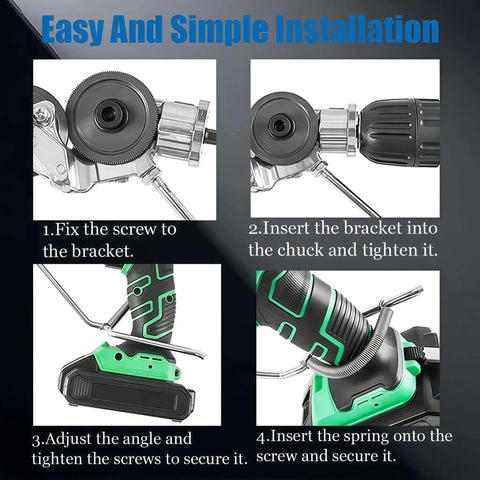 Easy And Simple Installation

1.Fix the screw to the bracket.

2.Insert the bracket into the chuck and tighten it.

3.Adjust the angle and tighten the screws to secure it.

4.Insert the spring onto the screw and secure it.