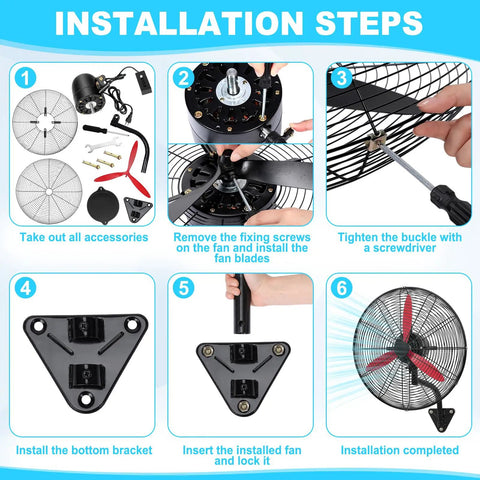 INSTALLATION STEPS

1

Take out all accessories

2

Remove the fixing screws on the fan and install the fan blades

3

Tighten the buckle with a screwdriver

4

Install the bottom bracket

5

Insert the installed fan and lock it

6

Installation completed