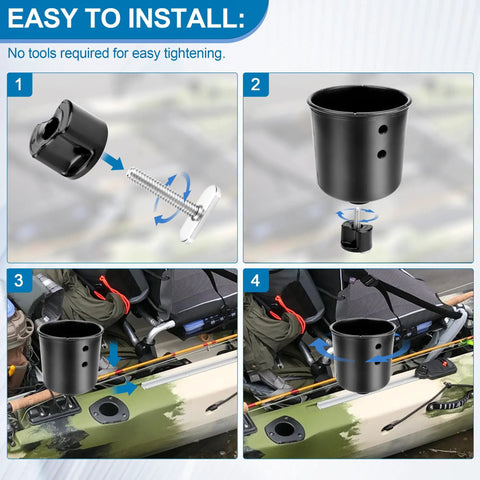 EASY TO INSTALL:

No tools required for easy tightening.

1

2

3

4