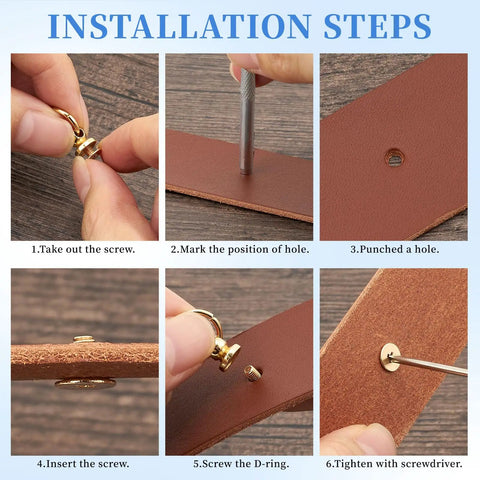 INSTALLATION STEPS

1.Take out the screw.

2.Mark the position of hole.

3.Punched a hole.

4.Insert the screw.

5.Screw the D-ring.

6.Tighten with screwdriver.