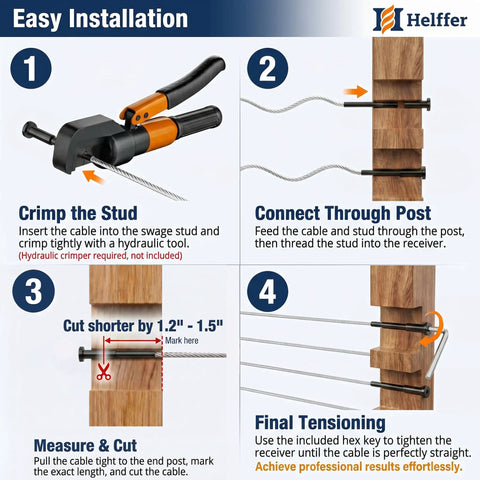 Easy Installation

Helffer

1

Crimp the Stud

Insert the cable into the swage stud and crimp tightly with a hydraulic tool.

(Hydraulic crimper required, not included)

2

Connect Through Post

Feed the cable and stud through the post, then thread the stud into the receiver.

3

Cut shorter by 1.2" - 1.5"

Mark here

Measure & Cut

Pull the cable tight to the end post, mark the exact length, and cut the cable.

4

Final Tensioning

Use the included hex key to tighten the receiver until the cable is perfectly straight.

Achieve professional results effortlessly.