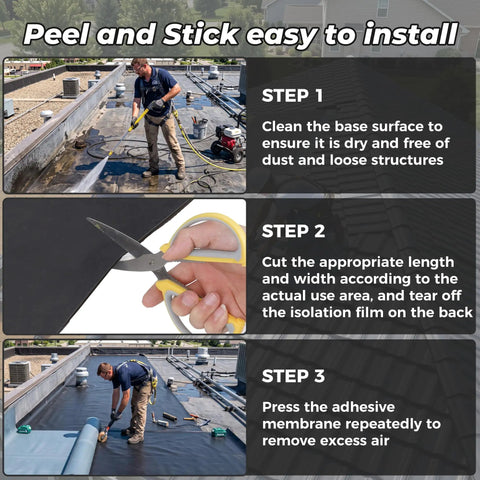 Peel and Stick easy to install

STEP 1

Clean the base surface to ensure it is dry and free of dust and loose structures

STEP 2

Cut the appropriate length and width according to the actual use area, and tear off the isolation film on the back

STEP 3

Press the adhesive membrane repeatedly to remove excess air