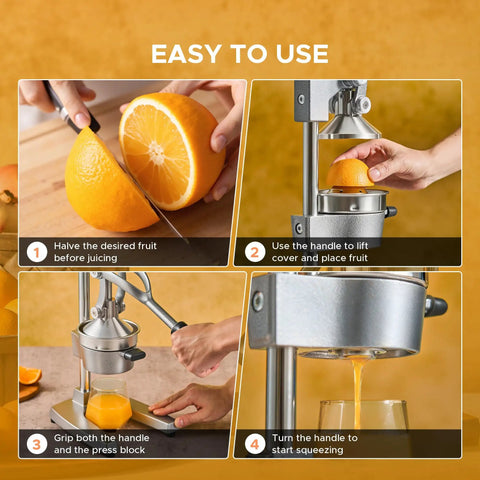 EASY TO USE

1 Halve the desired fruit before juicing

2 Use the handle to lift cover and place fruit

3 Grip both the handle and the press block

4 Turn the handle to start squeezing