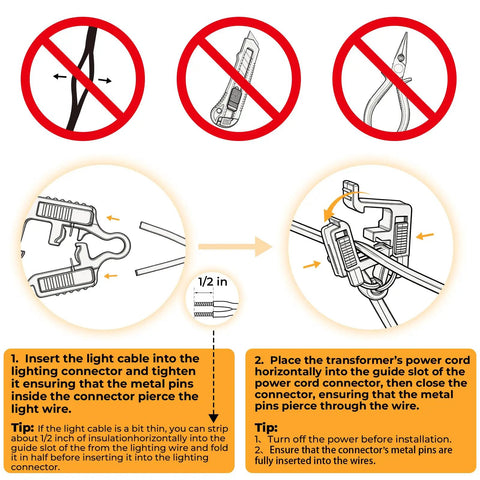 1/2 in

1. Insert the light cable into the lighting connector and tighten it ensuring that the metal pins inside the connector pierce the light wire.

Tip: If the light cable is a bit thin, you can strip about 1/2 inch of insulationhorizontally into the guide slot of the from the lighting wire and fold it in half before inserting it into the lighting connector.

2. Place the transformer's power cord horizontally into the guide slot of the power cord connector, then close the connector, ensuring that the metal pins pierce through the wire.

Tip:
1、Turn off the power before installation.
2、Ensure that the connector's metal pins are fully inserted into the wires.