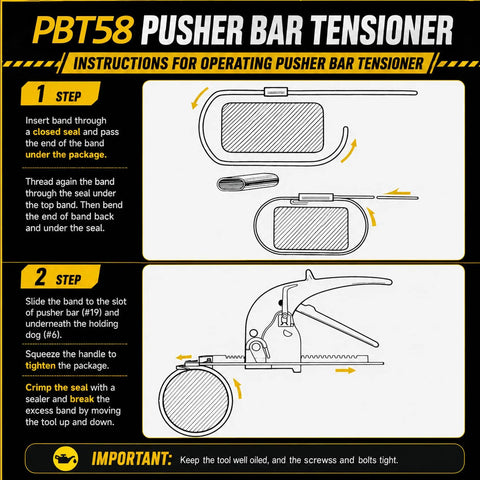 PBT58 PUSHER BAR TENSIONER

INSTRUCTIONS FOR OPERATING PUSHER BAR TENSIONER

1 STEP

Insert band through a closed seal and pass the end of the band under the package.

Thread again the band through the seal under the top band. Then bend the end of band back and under the seal.

2 STEP

Slide the band to the slot of pusher bar (#19) and underneath the holding dog (#6).

Squeeze the handle to tighten the package.

Crimp the seal with a sealer and break the excess band by moving the tool up and down.

IMPORTANT: Keep the tool well oiled, and the screwss and bolts tight.