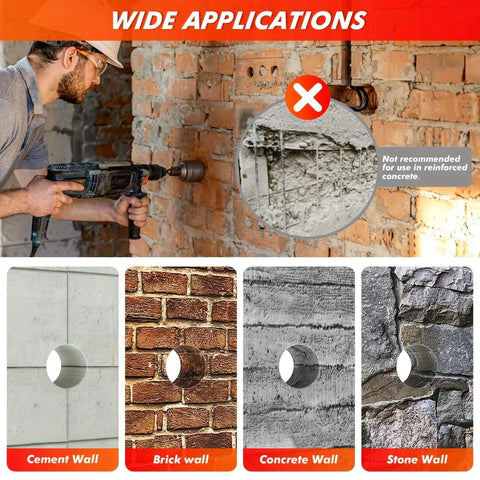 WIDE APPLICATIONS

Not recommended for use in reinforced concrete.

Cement Wall

Brick wall

Concrete Wall

Stone Wall