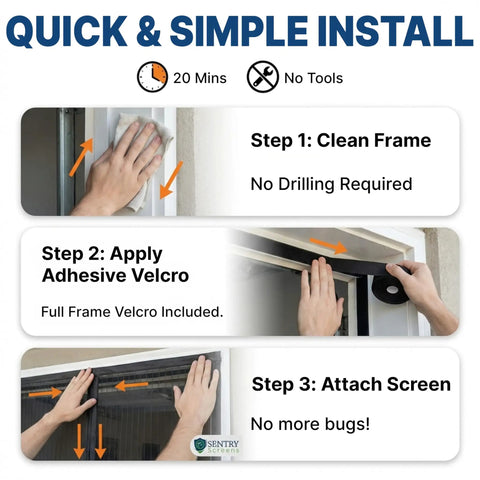 QUICK & SIMPLE INSTALL

20 Mins

No Tools

Step 1: Clean Frame

No Drilling Required

Step 2: Apply Adhesive Velcro

Full Frame Velcro Included.

Step 3: Attach Screen

No more bugs!

SENTRY Screens