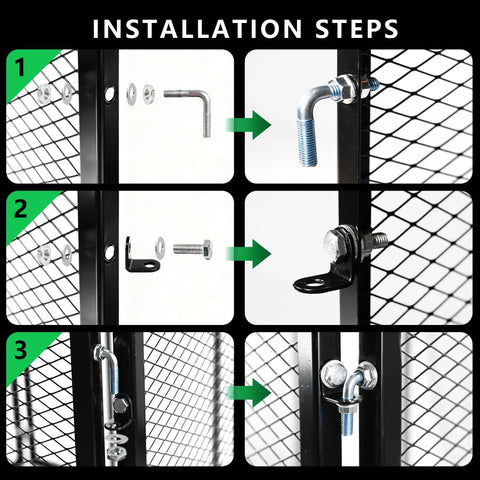 INSTALLATION STEPS

1

2

3