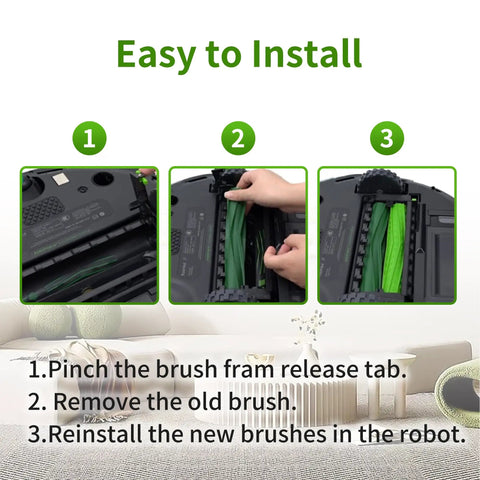 Easy to Install

1

2

3

1.Pinch the brush fram release tab.
2. Remove the old brush.
3.Reinstall the new brushes in the robot.