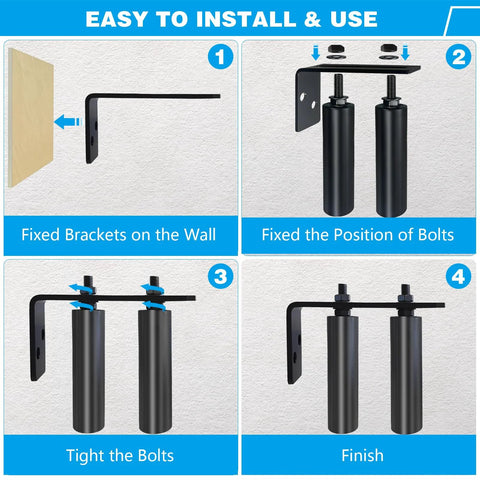 EASY TO INSTALL & USE

1

Fixed Brackets on the Wall

2

Fixed the Position of Bolts

3

Tight the Bolts

4

Finish