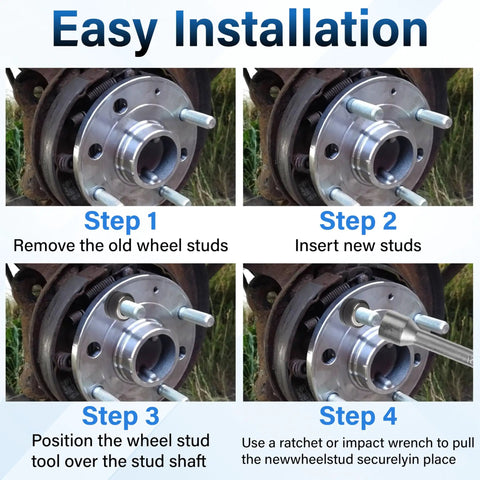 Easy Installation

Step 1
Remove the old wheel studs

Step 2
Insert new studs

Step 3
Position the wheel stud tool over the stud shaft

Step 4
Use a ratchet or impact wrench to pull the newwheelstud securelyin place