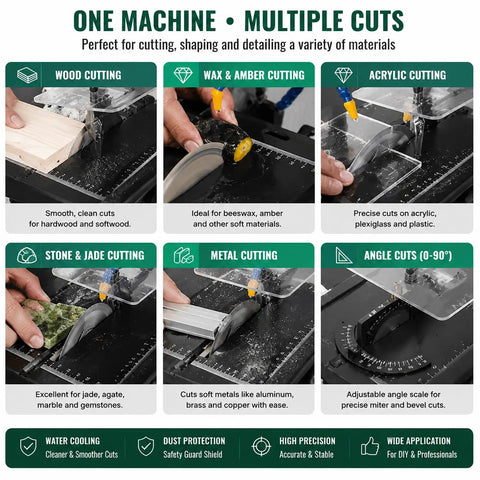 ONE MACHINE • MULTIPLE CUTS

Perfect for cutting, shaping and detailing a variety of materials

WOOD CUTTING

Smooth, clean cuts for hardwood and softwood.

WAX & AMBER CUTTING

Ideal for beeswax, amber and other soft materials.

ACRYLIC CUTTING

Precise cuts on acrylic, plexiglass and plastic.

STONE & JADE CUTTING

Excellent for jade, agate, marble and gemstones.

METAL CUTTING

Cuts soft metals like aluminum, brass and copper with ease.

ANGLE CUTS (0-90°)

Adjustable angle scale for precise miter and bevel cuts.

WATER COOLING
Cleaner & Smoother Cuts

DUST PROTECTION
Safety Guard Shield

HIGH PRECISION
Accurate & Stable

WIDE APPLICATION
For DIY & Professionals