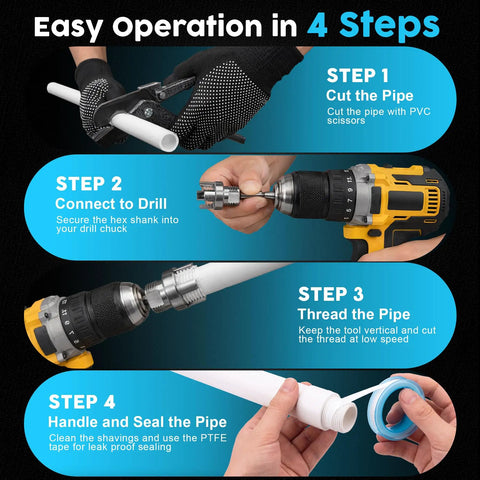 Easy Operation in 4 Steps

STEP 1
Cut the Pipe
Cut the pipe with PVC scissors

STEP 2
Connect to Drill
Secure the hex shank into your drill chuck

STEP 3
Thread the Pipe
Keep the tool vertical and cut the thread at low speed

STEP 4
Handle and Seal the Pipe
Clean the shavings and use the PTFE tape for leak proof sealing