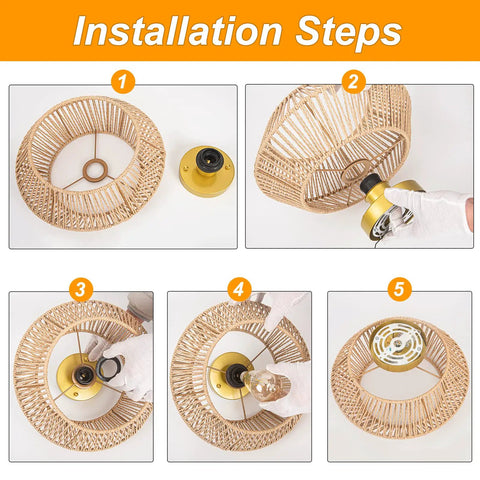 Installation Steps

1

2

3

4

5