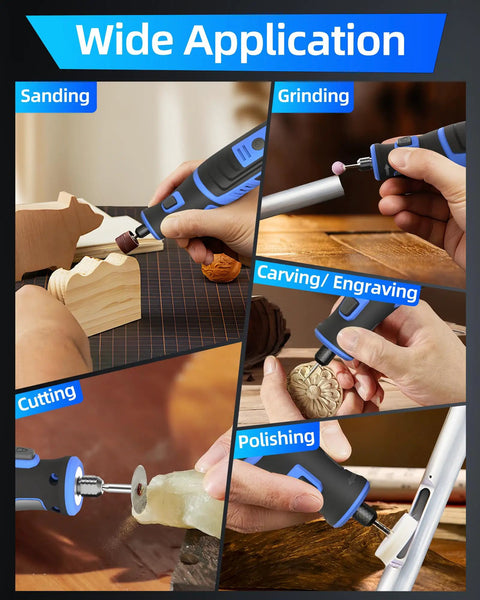 Wide Application

Sanding

Grinding

Carving/ Engraving

Cutting

Polishing