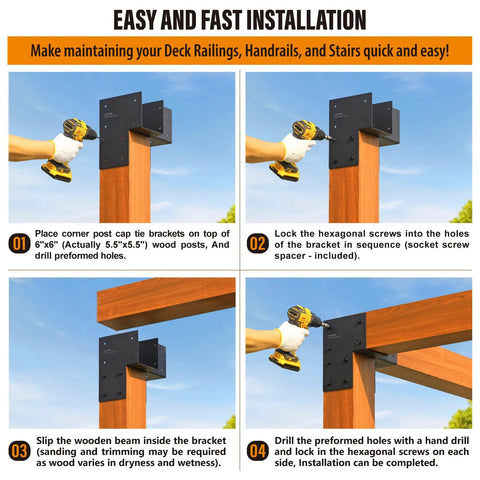 EASY AND FAST INSTALLATION

Make maintaining your Deck Railings, Handrails, and Stairs quick and easy!

01 Place corner post cap tie brackets on top of 6"x6" (Actually 5.5"x5.5") wood posts, And drill preformed holes.

02 Lock the hexagonal screws into the holes of the bracket in sequence (socket screw spacer - included).

03 Slip the wooden beam inside the bracket (sanding and trimming may be required as wood varies in dryness and wetness).

04 Drill the preformed holes with a hand drill and lock in the hexagonal screws on each side, Installation can be completed.