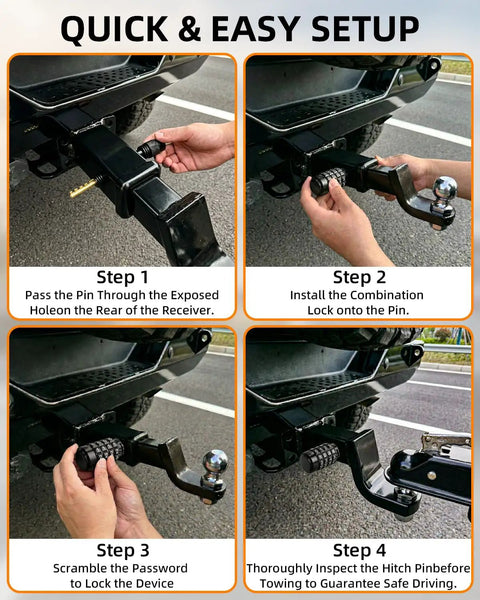 QUICK & EASY SETUP

Step 1
Pass the Pin Through the Exposed Holeon the Rear of the Receiver.

Step 2
Install the Combination Lock onto the Pin.

Step 3
Scramble the Password to Lock the Device

Step 4
Thoroughly Inspect the Hitch Pinbefore Towing to Guarantee Safe Driving.