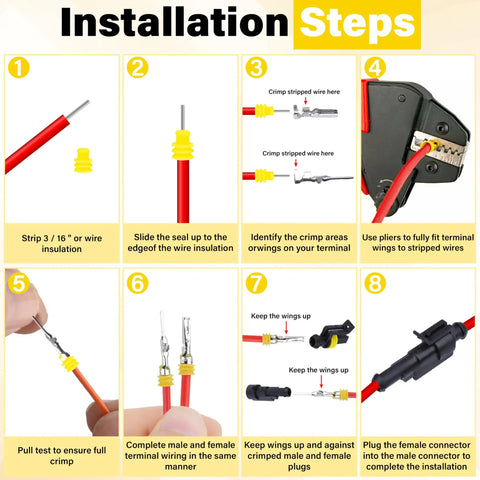 Installation Steps

1

Strip 3 / 16 " or wire insulation

2

Slide the seal up to the edgeof the wire insulation

3

Crimp stripped wire here

Crimp stripped wire here

Identify the crimp areas orwings on your terminal

4

Use pliers to fully fit terminal wings to stripped wires

5

Pull test to ensure full crimp

6

Complete male and female terminal wiring in the same manner

7

Keep the wings up

Keep the wings up

Keep wings up and against crimped male and female plugs

8

Plug the female connector into the male connector to complete the installation