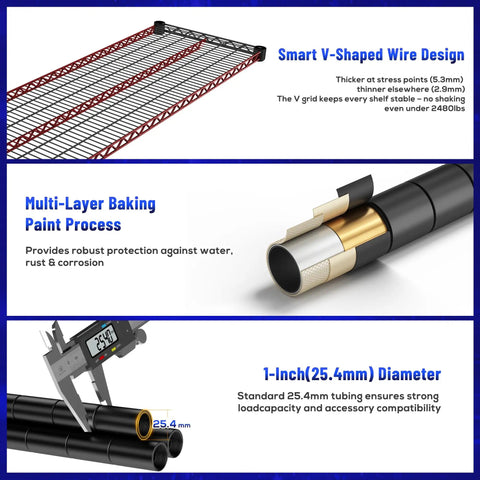 Smart V-Shaped Wire Design

Thicker at stress points (5.3mm)
thinner elsewhere (2.9mm)
The V grid keeps every shelf stable – no shaking even under 2480lbs

Multi-Layer Baking Paint Process

Provides robust protection against water, rust & corrosion

25.40

1-Inch(25.4mm) Diameter

Standard 25.4mm tubing ensures strong loadcapacity and accessory compatibility

25.4 mm