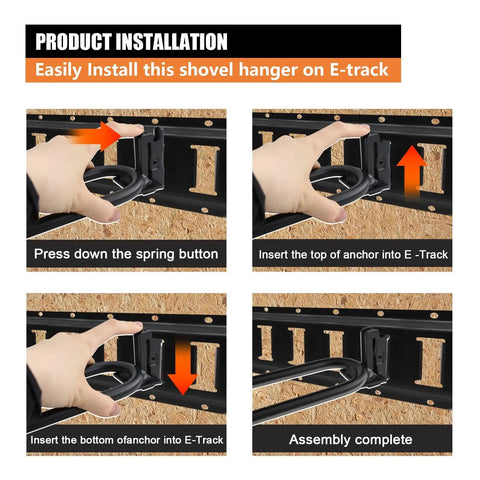 PRODUCT INSTALLATION
Easily Install this shovel hanger on E-track

Press down the spring button

Insert the top of anchor into E -Track

Insert the bottom ofanchor into E-Track

Assembly complete