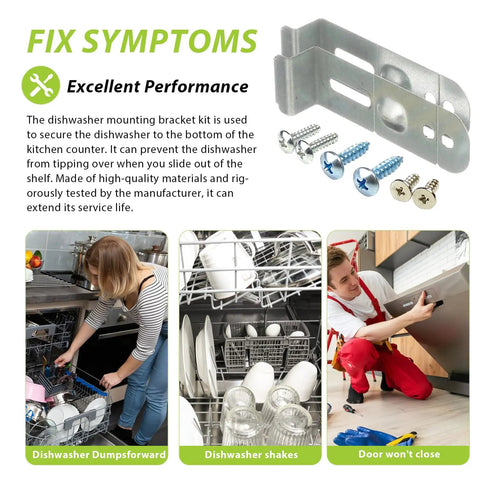 FIX SYMPTOMS

Excellent Performance

The dishwasher mounting bracket kit is used to secure the dishwasher to the bottom of the kitchen counter. It can prevent the dishwasher from tipping over when you slide out of the shelf. Made of high-quality materials and rigorously tested by the manufacturer, it can extend its service life.

Dishwasher Dumpsforward

Dishwasher shakes

Door won't close