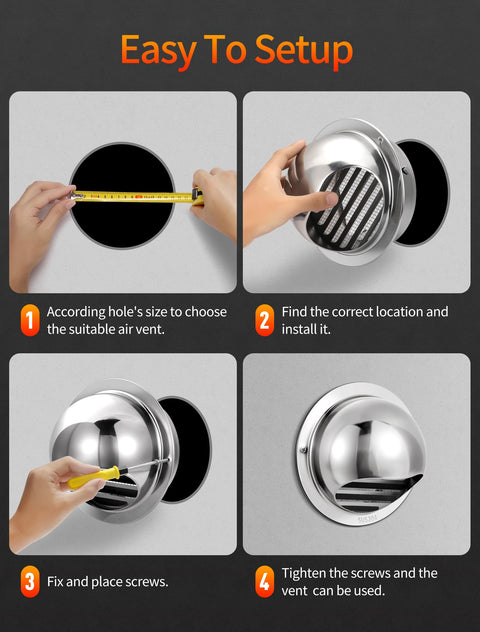 Easy To Setup

1 According hole's size to choose the suitable air vent.

2 Find the correct location and install it.

3 Fix and place screws.

4 Tighten the screws and the vent can be used.