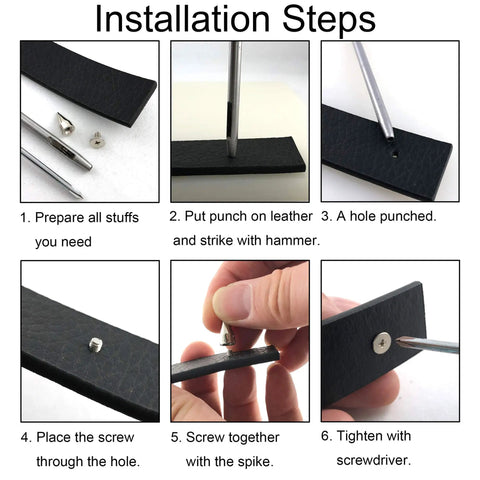 Installation Steps

1. Prepare all stuffs you need

2. Put punch on leather and strike with hammer.

3. A hole punched.

4. Place the screw through the hole.

5. Screw together with the spike.

6. Tighten with screwdriver.