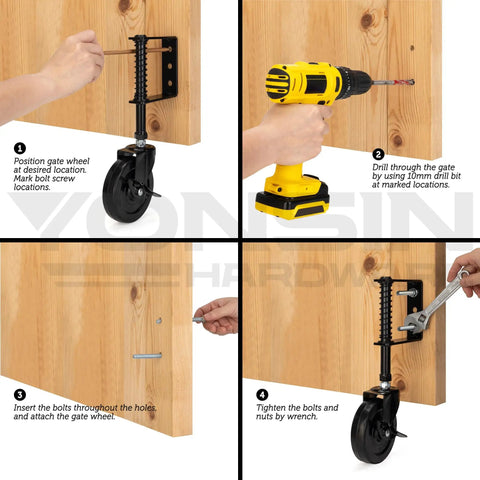 1
Position gate wheel at desired location. Mark bolt screw locations.

2
Drill through the gate by using 10mm drill bit at marked locations.

VONSIN
HARDWARE

3
Insert the bolts throughout the holes, and attach the gate wheel.

4
Tighten the bolts and nuts by wrench.