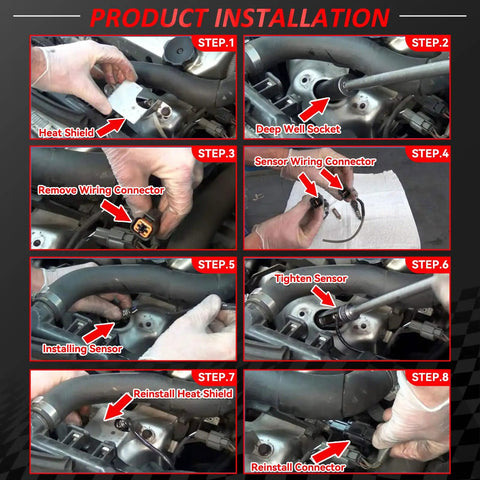 PRODUCT INSTALLATION

STEP.1
Heat Shield

STEP.2
Deep Well Socket

STEP.3
Remove Wiring Connector

STEP.4
Sensor Wiring Connector

STEP.5
Installing Sensor

STEP.6
Tighten Sensor

STEP.7
Reinstall Heat Shield

STEP.8
Reinstall Connector