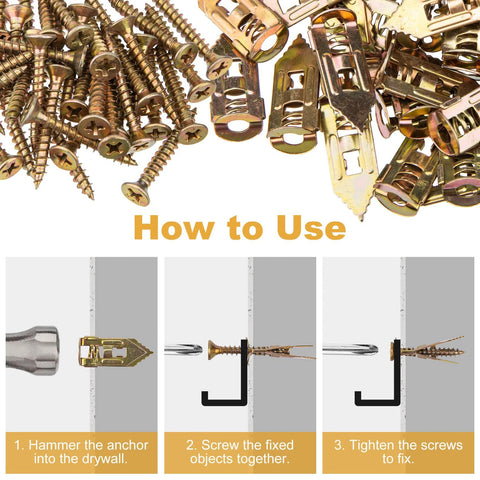 How to Use

1. Hammer the anchor into the drywall.

2. Screw the fixed objects together.

3. Tighten the screws to fix.