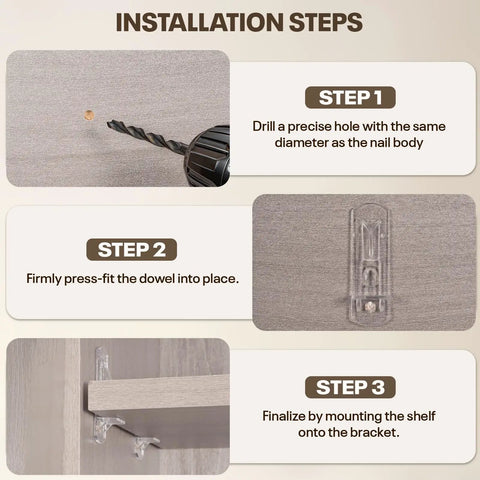 INSTALLATION STEPS

STEP 1

Drill a precise hole with the same diameter as the nail body

STEP 2

Firmly press-fit the dowel into place.

STEP 3

Finalize by mounting the shelf onto the bracket.