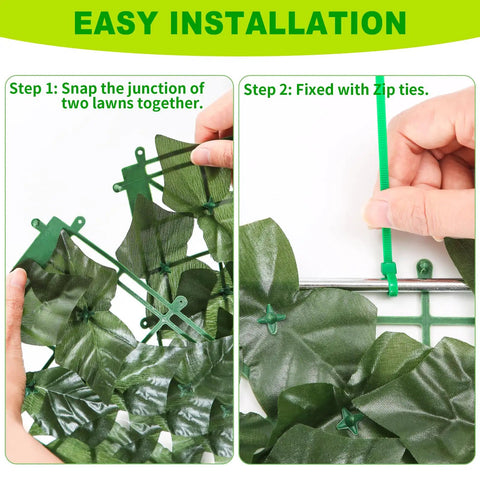 EASY INSTALLATION

Step 1: Snap the junction of two lawns together.

Step 2: Fixed with Zip ties.