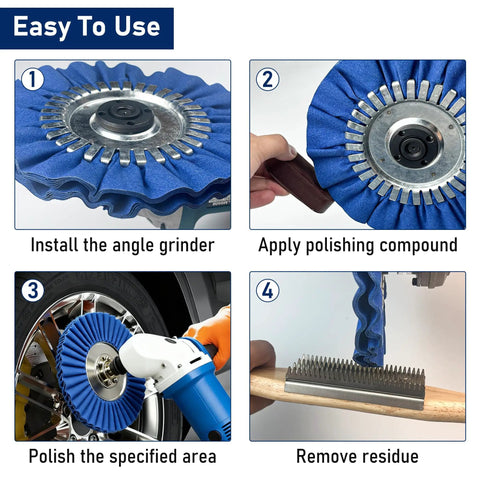 Easy To Use

1

Install the angle grinder

2

Apply polishing compound

3

Polish the specified area

4

Remove residue