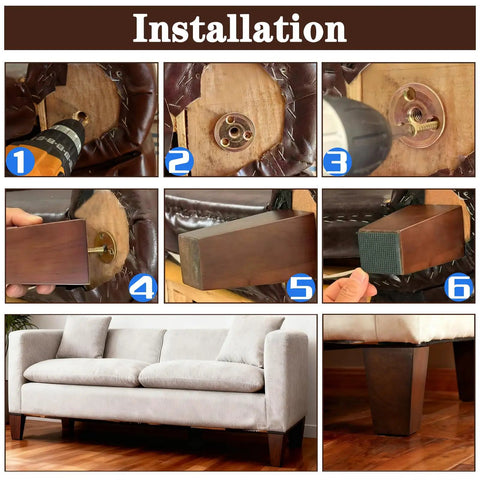 Installation

1

2

3

4

5

6