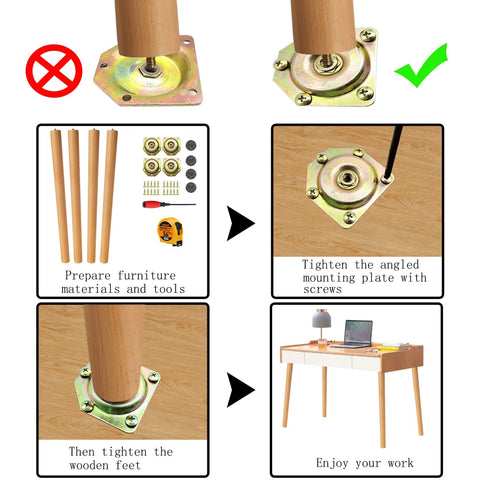 Prepare furniture materials and tools

Tighten the angled mounting plate with screws

Then tighten the wooden feet

Enjoy your work