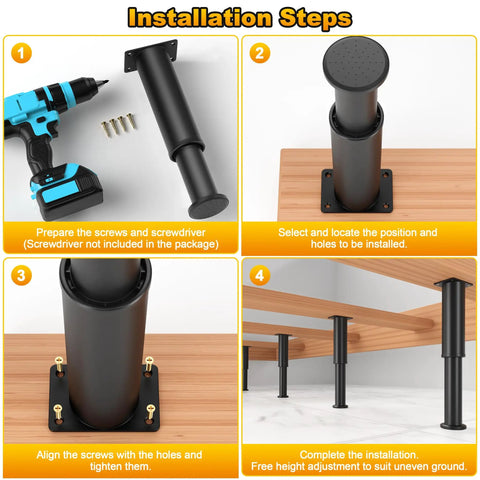 Installation Steps

1

Prepare the screws and screwdriver (Screwdriver not included in the package)

2

Select and locate the position and holes to be installed.

3

Align the screws with the holes and tighten them.

4

Complete the installation. Free height adjustment to suit uneven ground.