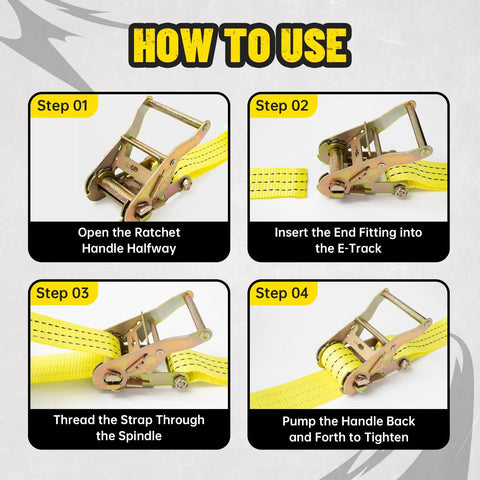 HOW TO USE

Step 01

Open the Ratchet Handle Halfway

Step 02

Insert the End Fitting into the E-Track

Step 03

Thread the Strap Through the Spindle

Step 04

Pump the Handle Back and Forth to Tighten